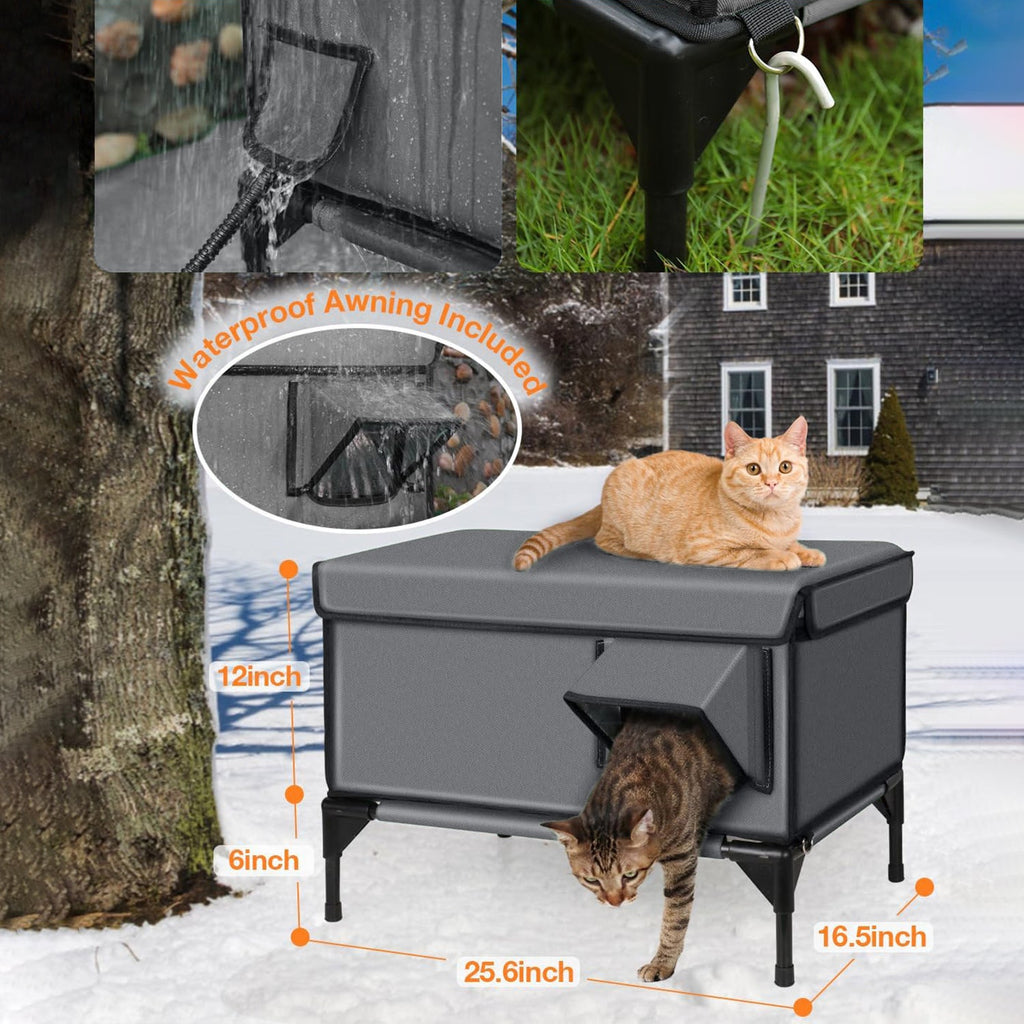 Waterproof Awning Included

12inch

6inch

25.6inch

16.5inch