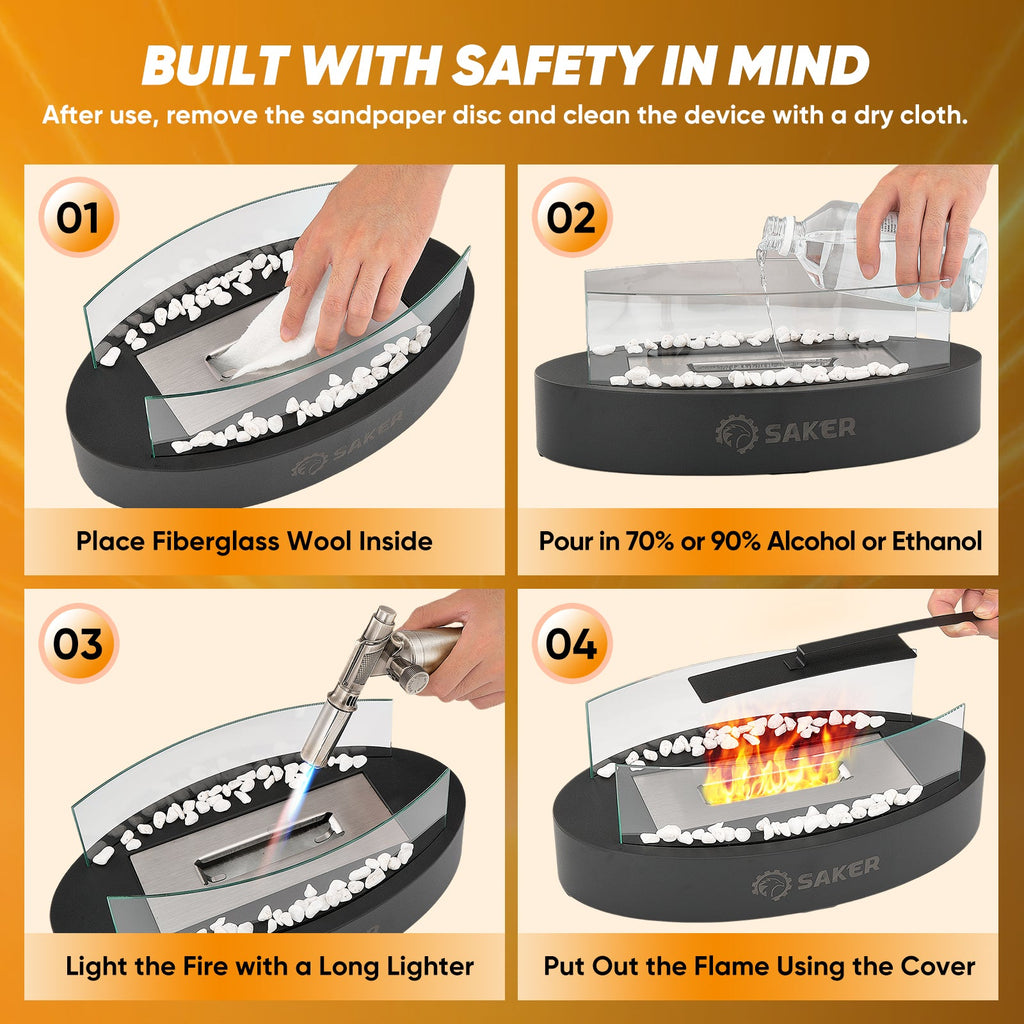 BUILT WITH SAFETY IN MIND

After use, remove the sandpaper disc and clean the device with a dry cloth.

01

SAKER

Place Fiberglass Wool Inside

02

SAKER

Pour in 70% or 90% Alcohol or Ethanol

03

Light the Fire with a Long Lighter

04

SAKER

Put Out the Flame Using the Cover