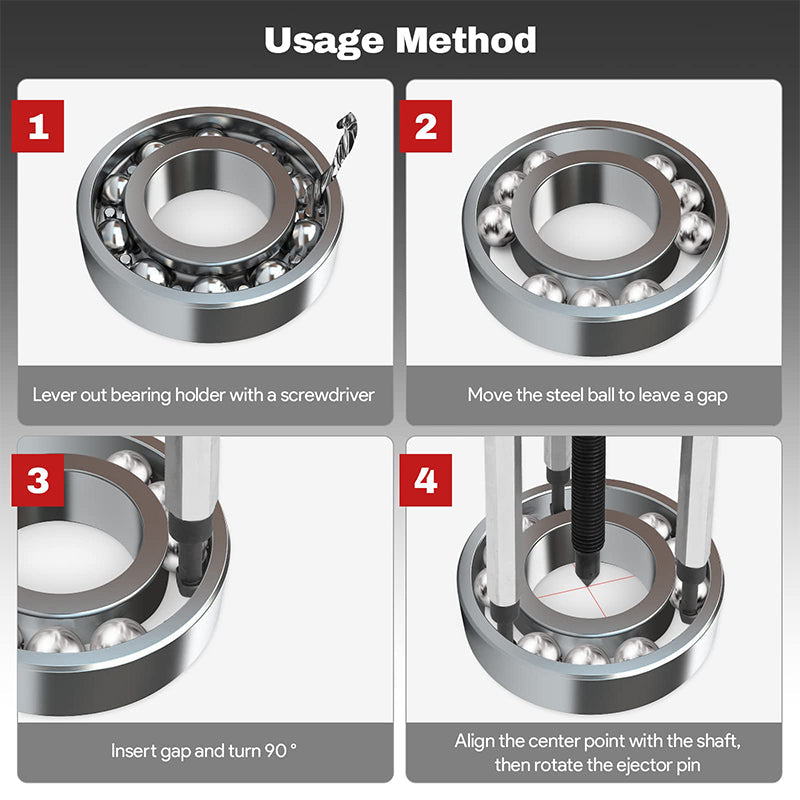 Usage Method

1

Lever out bearing holder with a screwdriver

2

Move the steel ball to leave a gap

3

Insert gap and turn 90 °

4

Align the center point with the shaft, then rotate the ejector pin