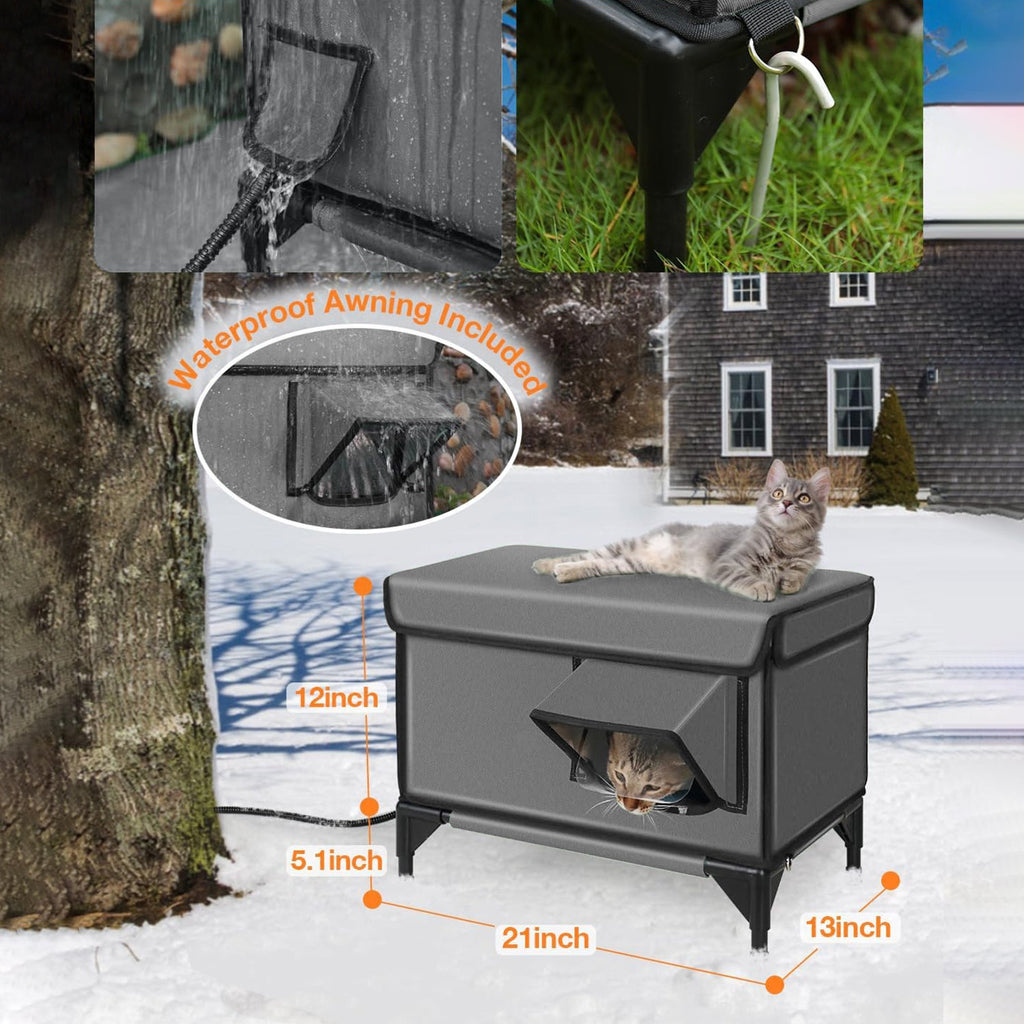 Waterproof Awning Included

12inch

5.1inch

21inch

13inch