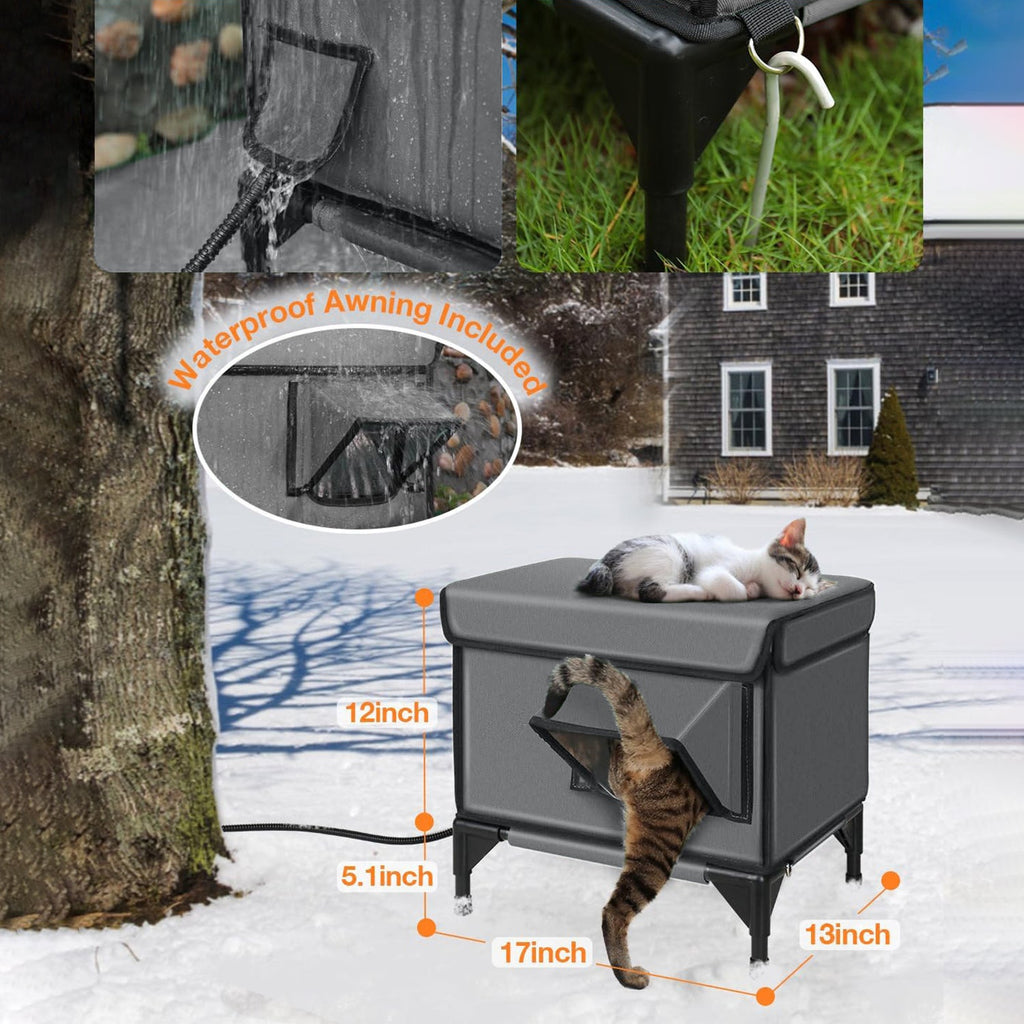 Waterproof Awning Included

12inch

5.1inch

17inch

13inch